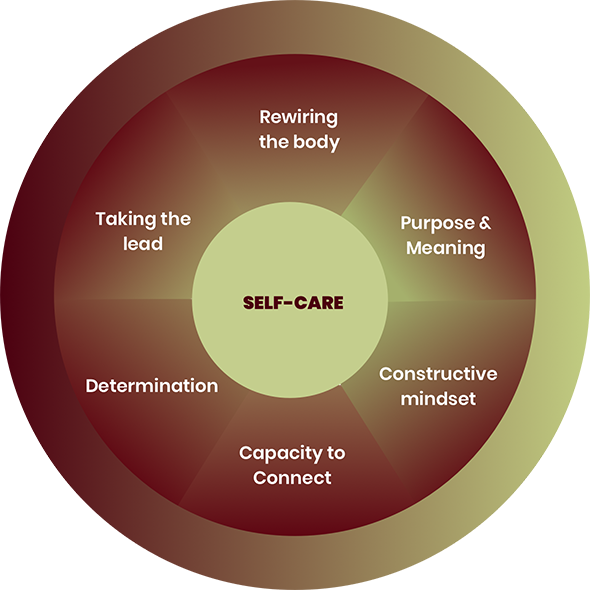 Rewiring the body

Purpose & Meaning

Constructive mindset

Capacity to Connect

Determination

Taking the lead

SELF-CARE